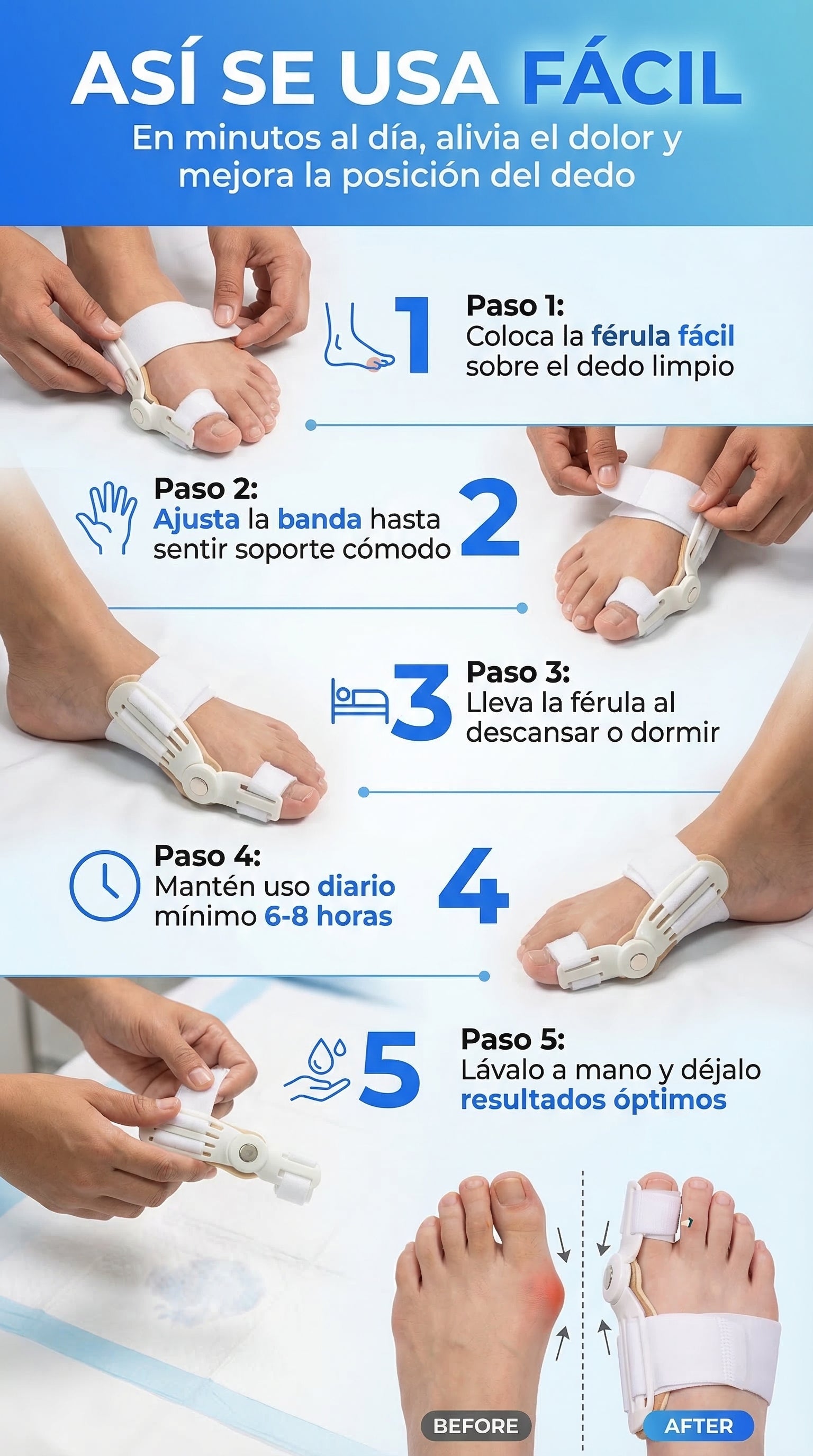 ASÍ SE USA FÁCIL

En minutos al día, alivia el dolor y mejora la posición del dedo

1

Paso 1:
Coloca la férula fácil sobre el dedo limpio

Paso 2:
Ajusta la banda hasta sentir soporte cómodo

2

3

Paso 3:
Lleva la férula al descansar o dormir

Paso 4:
Mantén uso diario mínimo 6-8 horas

4

5

Paso 5:
Lávalo a mano y déjalo resultados óptimos

BEFORE

AFTER